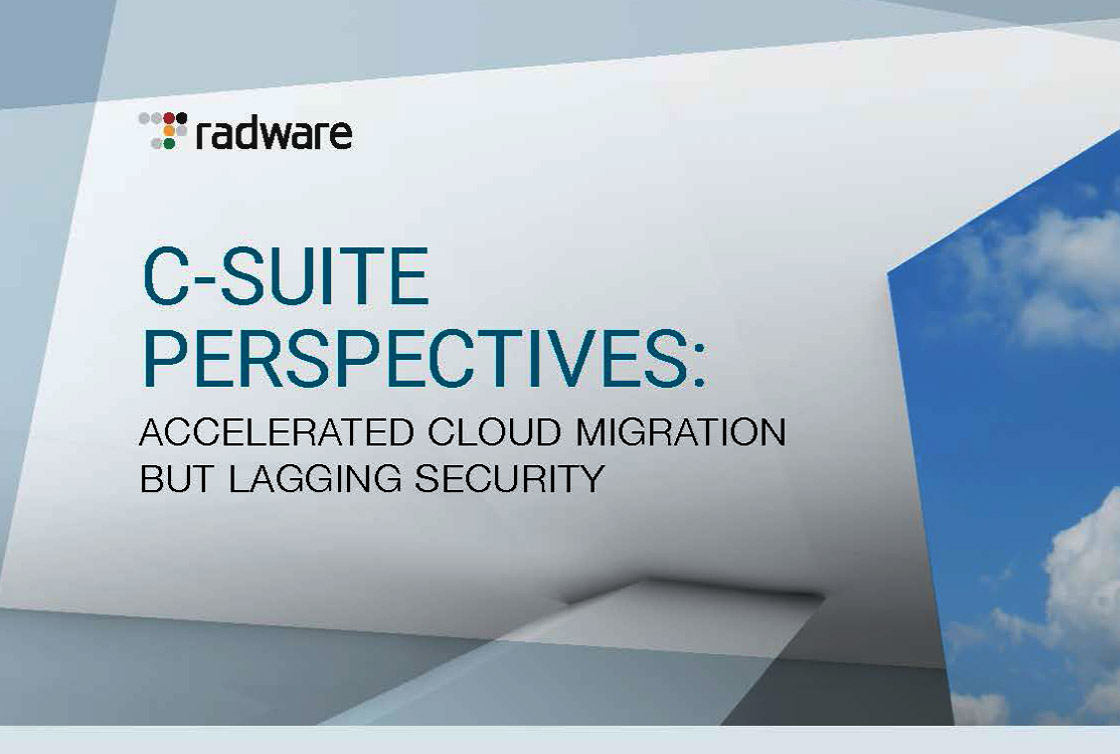 radware

C-SUITE PERSPECTIVES:

ACCELERATED CLOUD MIGRATION BUT LAGGING SECURITY