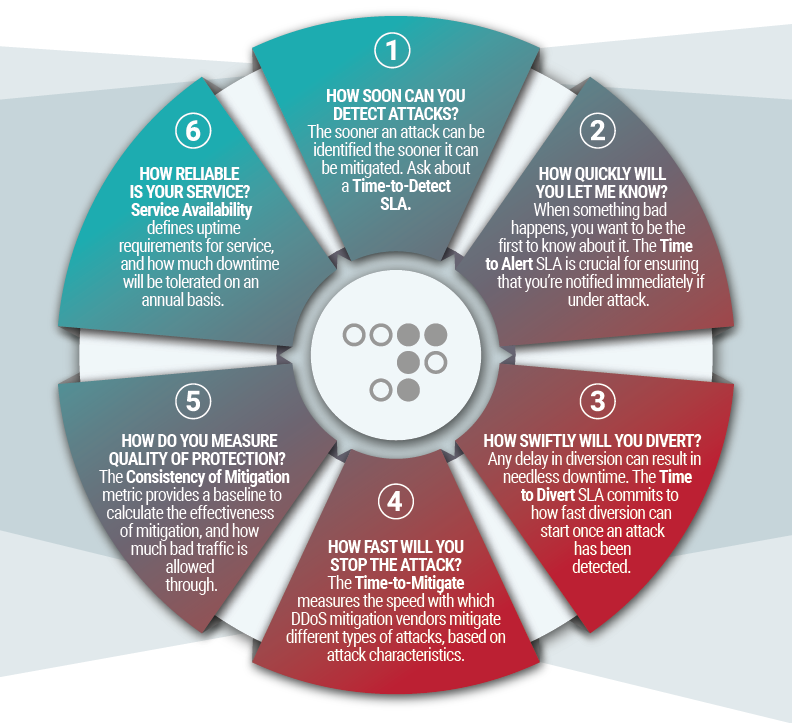 1

HOW SOON CAN YOU DETECT ATTACKS?
The sooner an attack can be identified the sooner it can be mitigated. Ask about a Time-to-Detect SLA.

2

HOW QUICKLY WILL YOU LET ME KNOW?
When something bad happens, you want to be the first to know about it. The Time to Alert SLA is crucial for ensuring that you're notified immediately if under attack.

3

HOW SWIFTLY WILL YOU DIVERT?
Any delay in diversion can result in needless downtime. The Time to Divert SLA commits to how fast diversion can start once an attack has been detected.

4

HOW FAST WILL YOU STOP THE ATTACK?
The Time-to-Mitigate measures the speed with which DDoS mitigation vendors mitigate different types of attacks, based on attack characteristics.

5

HOW DO YOU MEASURE QUALITY OF PROTECTION?
The Consistency of Mitigation metric provides a baseline to calculate the effectiveness of mitigation, and how much bad traffic is allowed through.

6

HOW RELIABLE IS YOUR SERVICE?
Service Availability defines uptime requirements for service, and how much downtime will be tolerated on an annual basis.